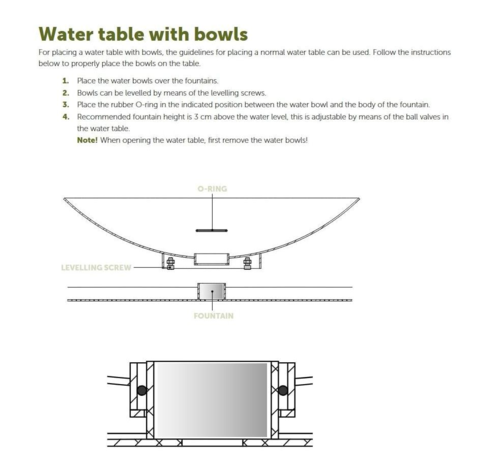 Water table with bowls

For placing a water table with bowls, the guidelines for placing a normal water table can be used. Follow the instructions below to properly place the bowls on the table.

1. Place the water bowls over the fountains.
2. Bowls can be levelled by means of the levelling screws.
3. Place the rubber O-ring in the indicated position between the water bowl and the body of the fountain.
4. Recommended fountain height is 3 cm above the water level, this is adjustable by means of the ball valves in the water table.
Note! When opening the water table, first remove the water bowls!

O-RING

LEVELLING SCREW

FOUNTAIN